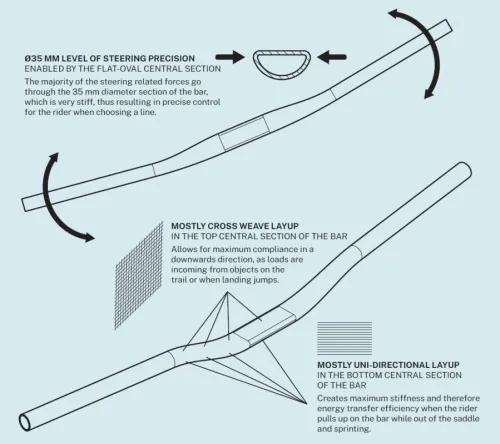 Ø35 MM LEVEL OF STEERING PRECISION
ENABLED BY THE FLAT-OVAL CENTRAL SECTION

The majority of the steering related forces go through the 35 mm diameter section of the bar, which is very stiff, thus resulting in precise control for the rider when choosing a line.

MOSTLY CROSS WEAVE LAYUP
IN THE TOP CENTRAL SECTION OF THE BAR

Allows for maximum compliance in a downwards direction, as loads are incoming from objects on the trail or when landing jumps.

MOSTLY UNI-DIRECTIONAL LAYUP
IN THE BOTTOM CENTRAL SECTION OF THE BAR

Creates maximum stiffness and therefore energy transfer efficiency when the rider pulls up on the bar while out of the saddle and sprinting.